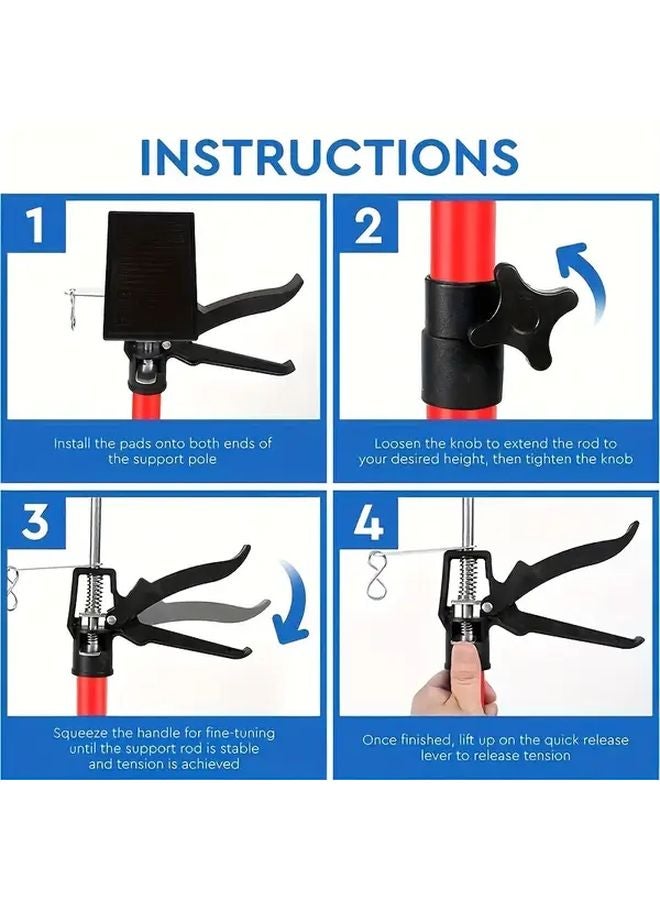 INSTRUCTIONS

1

Install the pads onto both ends of the support pole

2

Loosen the knob to extend the rod to your desired height, then tighten the knob

3

Squeeze the handle for fine-tuning until the support rod is stable and tension is achieved

4

Once finished, lift up on the quick release lever to release tension